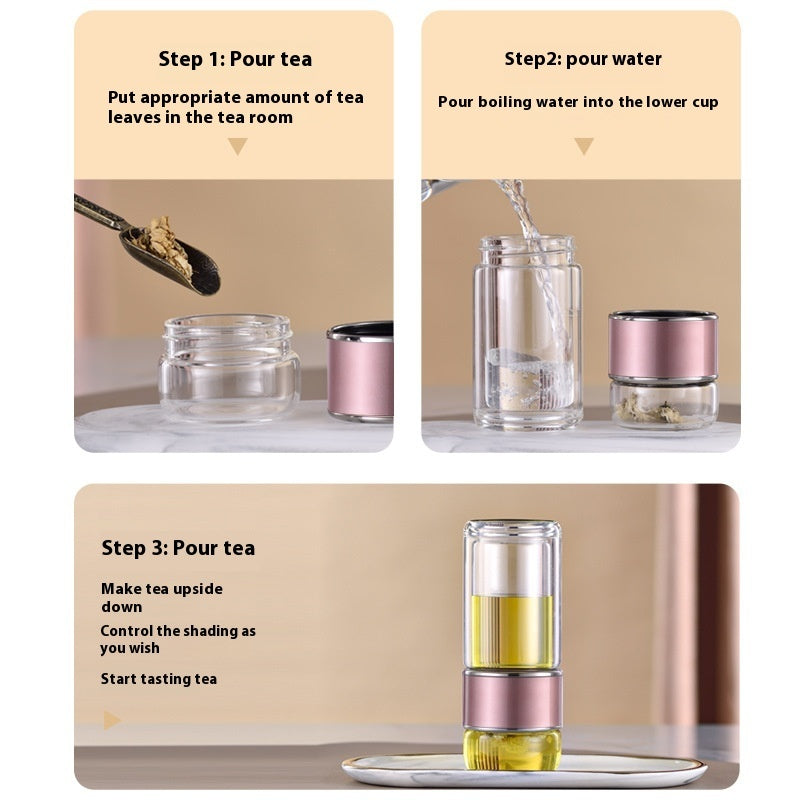 Step 1: Pour tea

Put appropriate amount of tea leaves in the tea room

Step2: pour water

Pour boiling water into the lower cup

Step 3: Pour tea

Make tea upside down

Control the shading as you wish

Start tasting tea