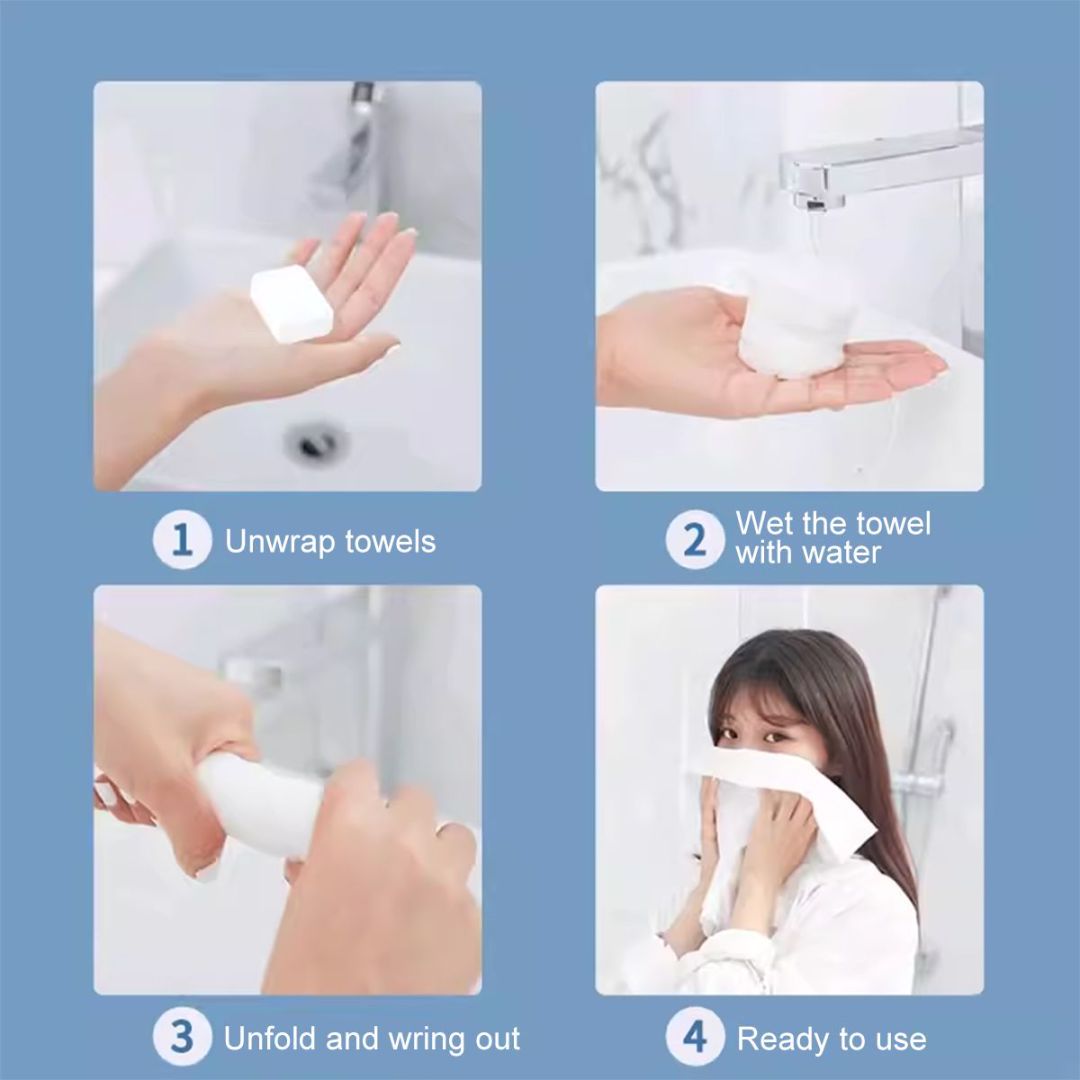 1 Unwrap towels

2 Wet the towel with water

3 Unfold and wring out

4 Ready to use